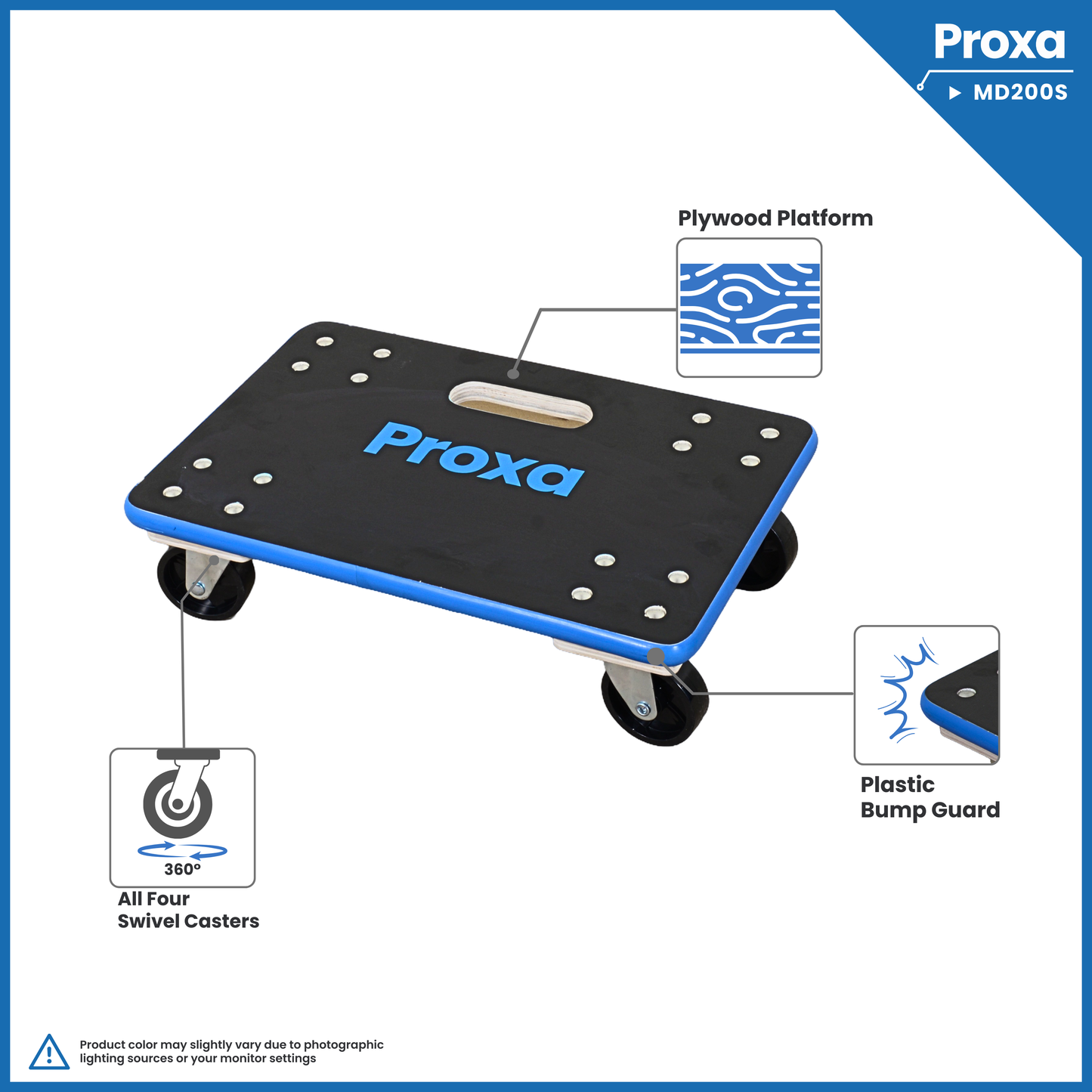 Proxa
MD200S

Plywood Platform

Proxa

Plastic
Bump Guard

360°
All Four
Swivel Casters

Product color may slightly vary due to photographic lighting sources or your monitor settings