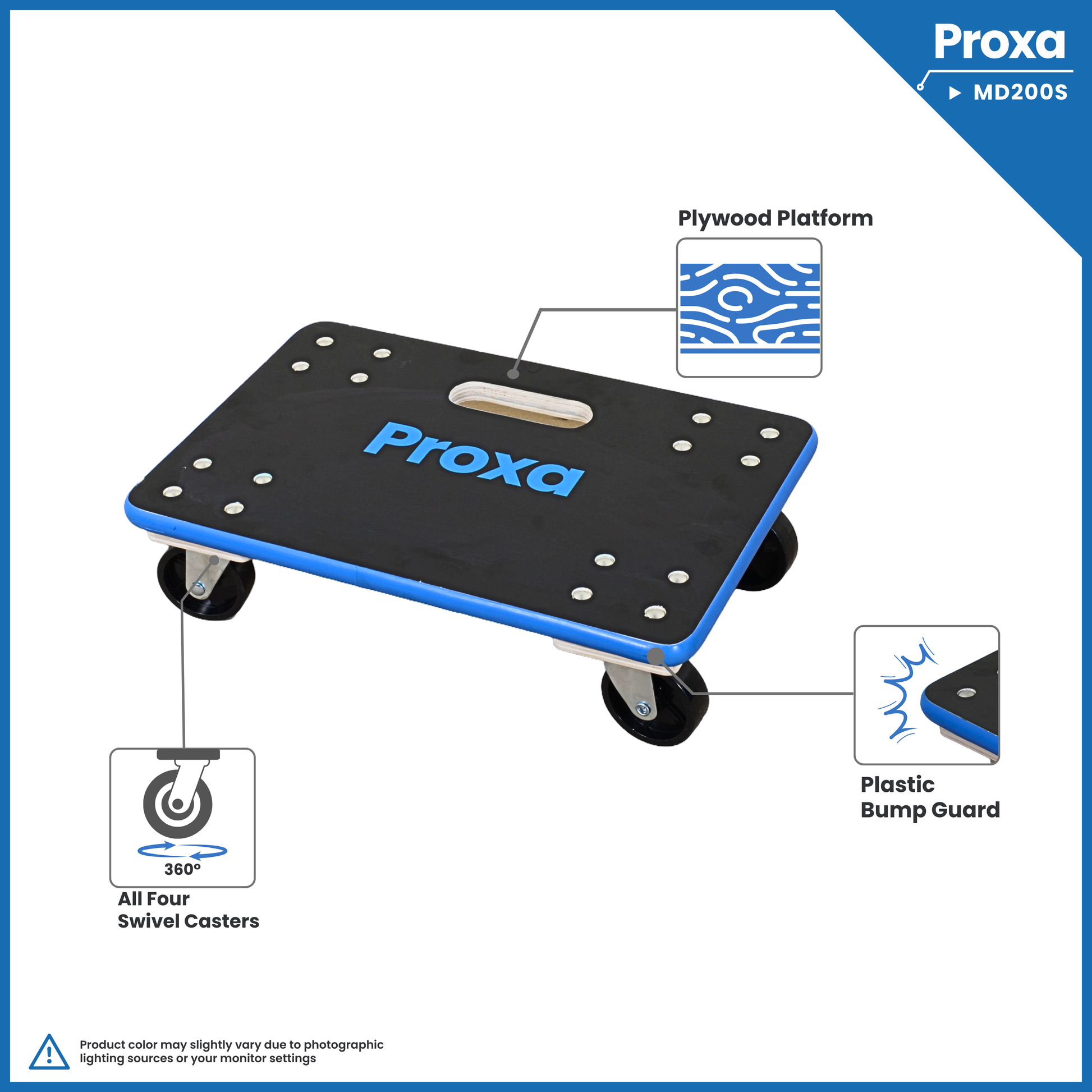 Proxa

MD200S

Plywood Platform

Proxa

Plastic Bump Guard

360°

All Four Swivel Casters

Product color may slightly vary due to photographic lighting sources or your monitor settings